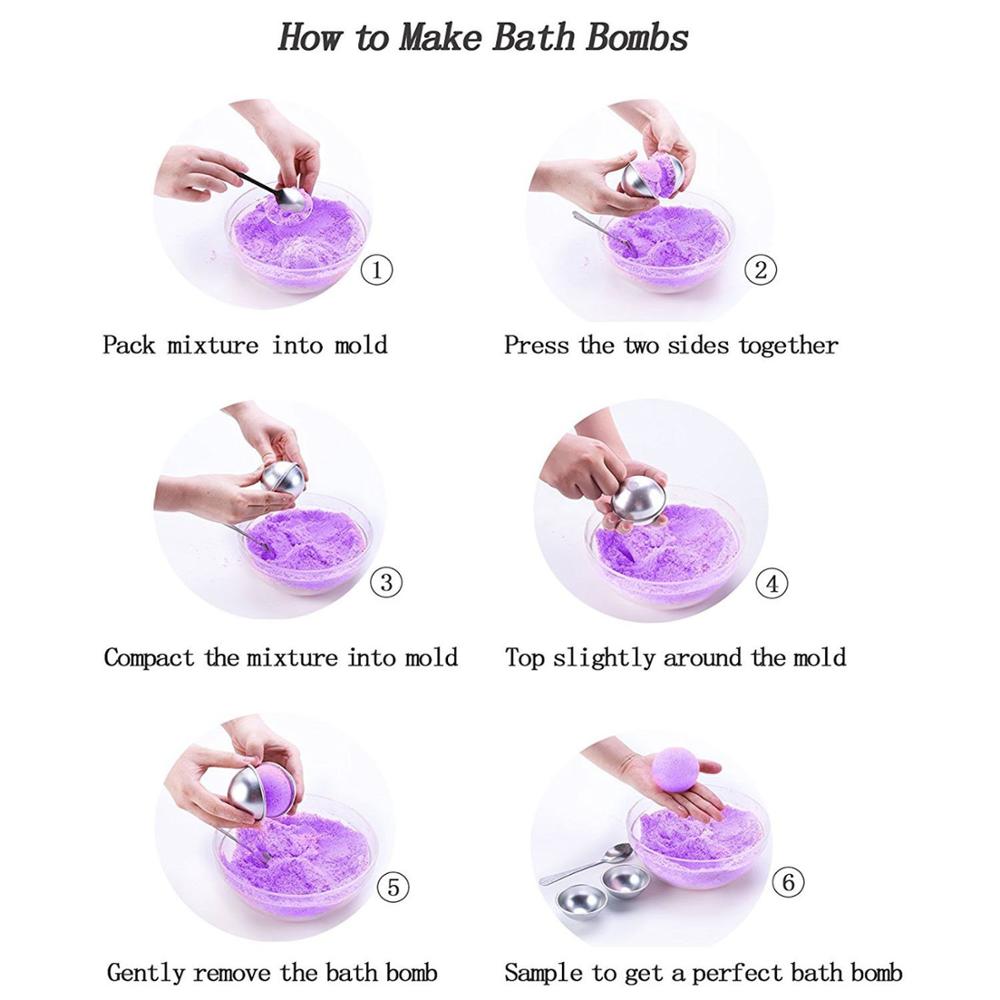 How to Make Bath Bombs

①

Pack mixture into mold

②

Press the two sides together

③

Compact the mixture into mold

④

Top slightly around the mold

⑤

Gently remove the bath bomb

⑥

Sample to get a perfect bath bomb